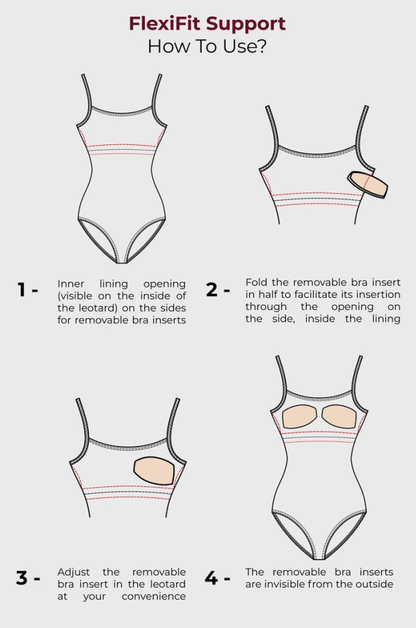 FlexiFit Support
How To Use?

1 - Inner lining opening (visible on the inside of the leotard) on the sides for removable bra inserts

2 - Fold the removable bra insert in half to facilitate its insertion through the opening on the side, inside the lining

3 - Adjust the removable bra insert in the leotard at your convenience

4 - The removable bra inserts are invisible from the outside