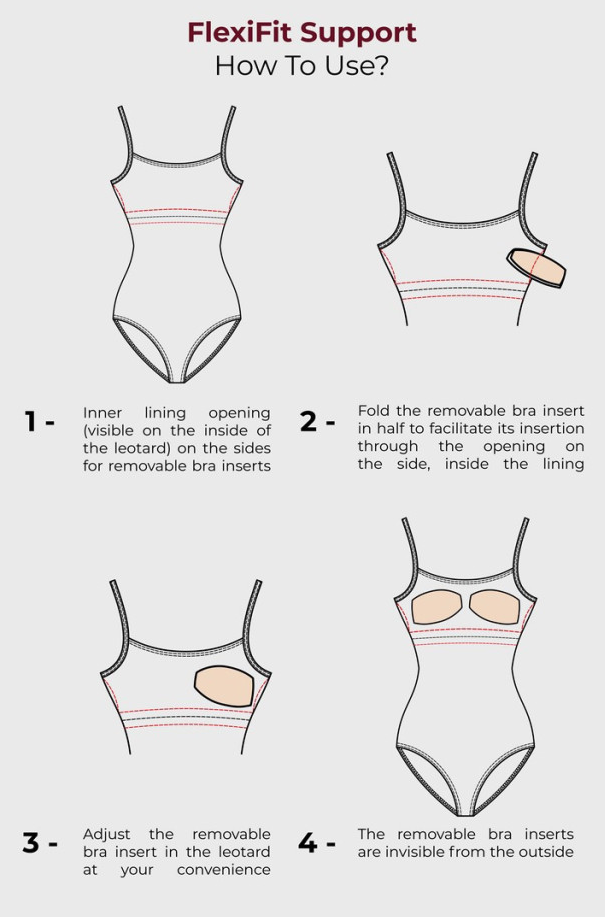 FlexiFit Support
How To Use?

1 - Inner lining opening (visible on the inside of the leotard) on the sides for removable bra inserts

2 - Fold the removable bra insert in half to facilitate its insertion through the opening on the side, inside the lining

3 - Adjust the removable bra insert in the leotard at your convenience

4 - The removable bra inserts are invisible from the outside