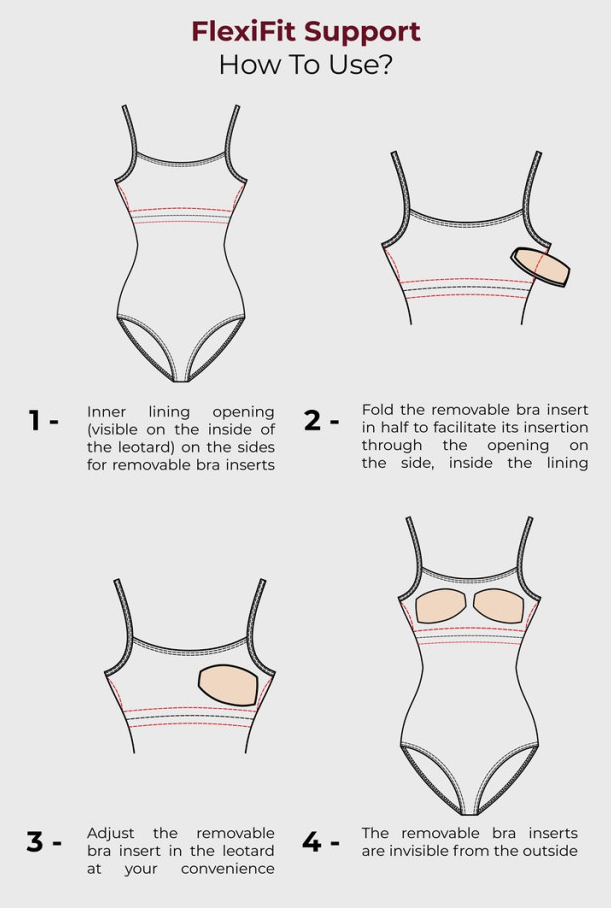 FlexiFit Support
How To Use?

1 - Inner lining opening (visible on the inside of the leotard) on the sides for removable bra inserts

2 - Fold the removable bra insert in half to facilitate its insertion through the opening on the side, inside the lining

3 - Adjust the removable bra insert in the leotard at your convenience

4 - The removable bra inserts are invisible from the outside