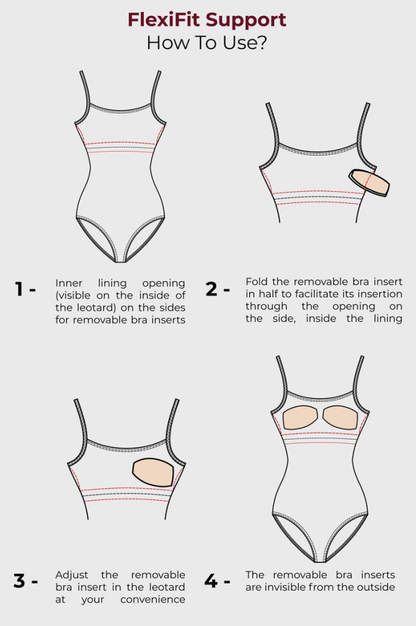 FlexiFit Support
How To Use?

1 - Inner lining opening (visible on the inside of the leotard) on the sides for removable bra inserts

2 - Fold the removable bra insert in half to facilitate its insertion through the opening on the side, inside the lining

3 - Adjust the removable bra insert in the leotard at your convenience

4 - The removable bra inserts are invisible from the outside