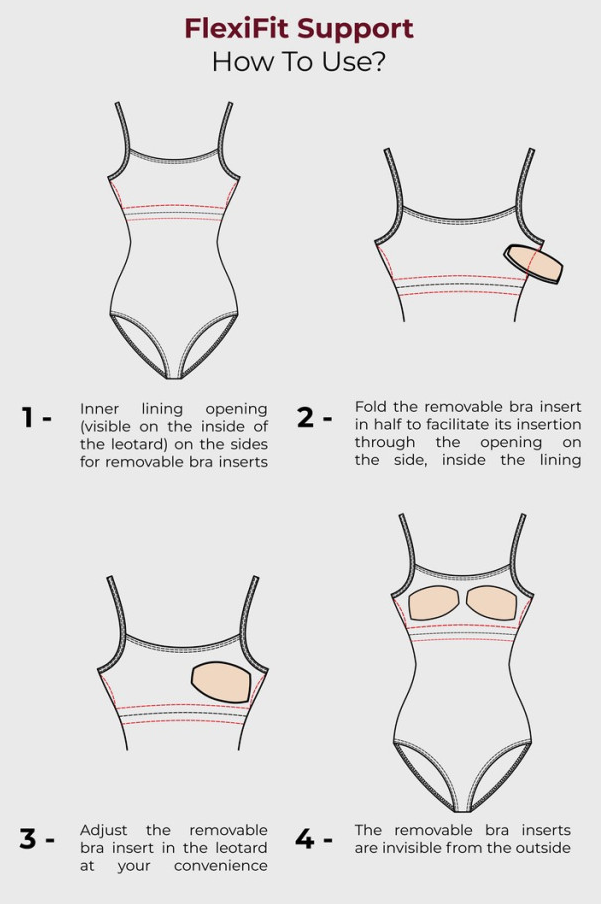 FlexiFit Support
How To Use?

1 - Inner lining opening (visible on the inside of the leotard) on the sides for removable bra inserts

2 - Fold the removable bra insert in half to facilitate its insertion through the opening on the side, inside the lining

3 - Adjust the removable bra insert in the leotard at your convenience

4 - The removable bra inserts are invisible from the outside