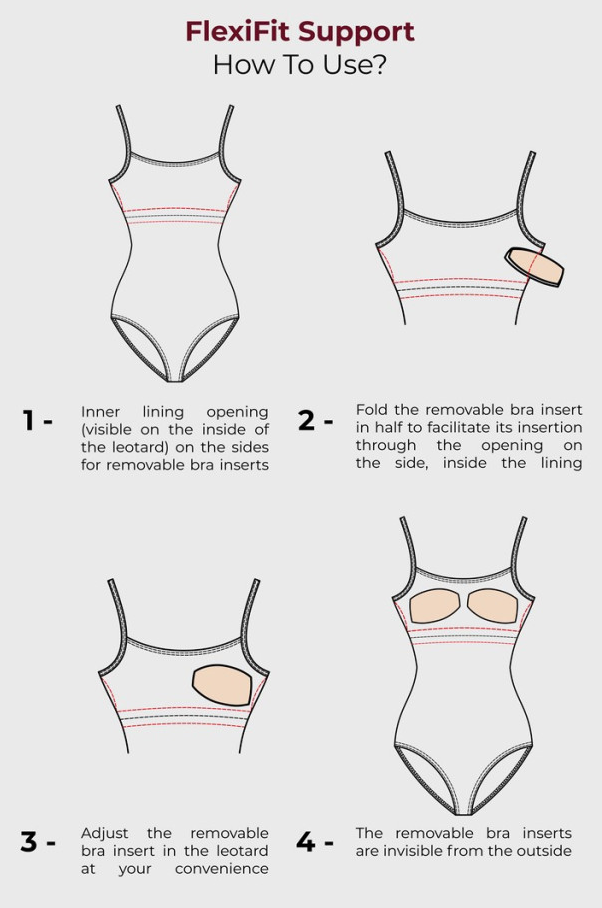 FlexiFit Support
How To Use?

1 - Inner lining opening (visible on the inside of the leotard) on the sides for removable bra inserts

2 - Fold the removable bra insert in half to facilitate its insertion through the opening on the side, inside the lining

3 - Adjust the removable bra insert in the leotard at your convenience

4 - The removable bra inserts are invisible from the outside